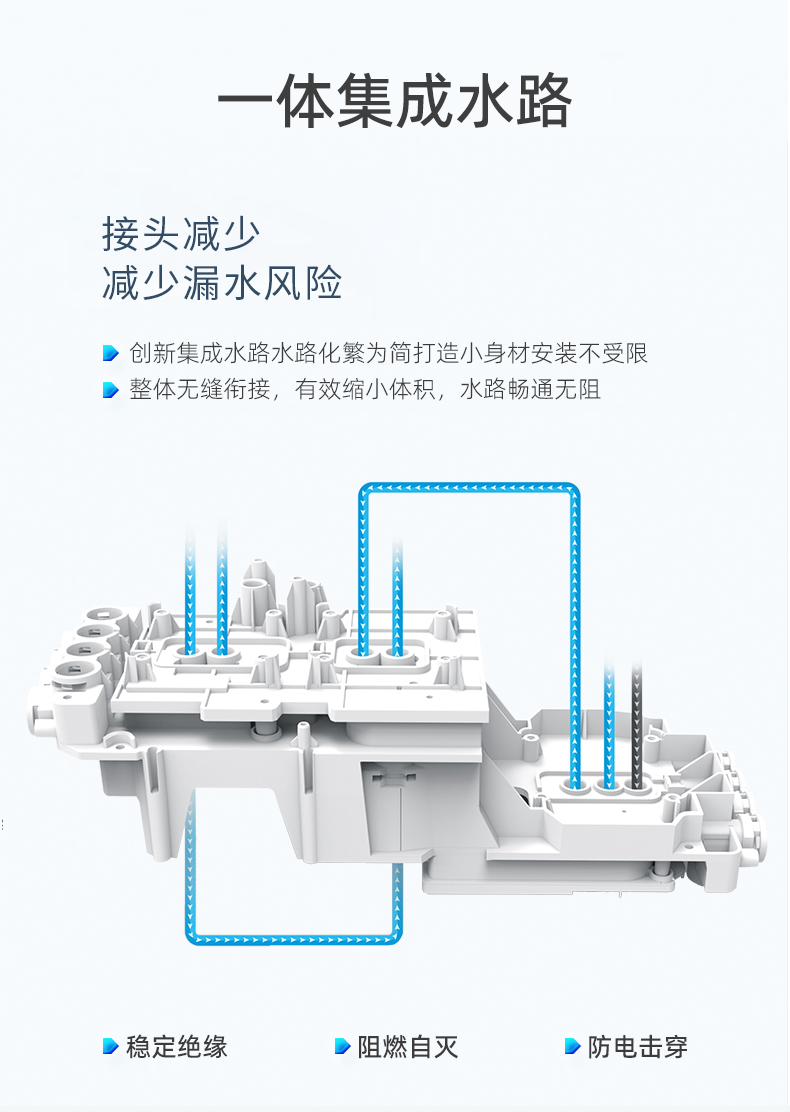 一体集成水路

接头减少
减少漏水风险

创新集成水路水路化繁为简打造小身材安装不受限
整体无缝衔接，有效缩小体积，水路畅通无阻

稳定绝缘
阻燃自灭
防电击穿