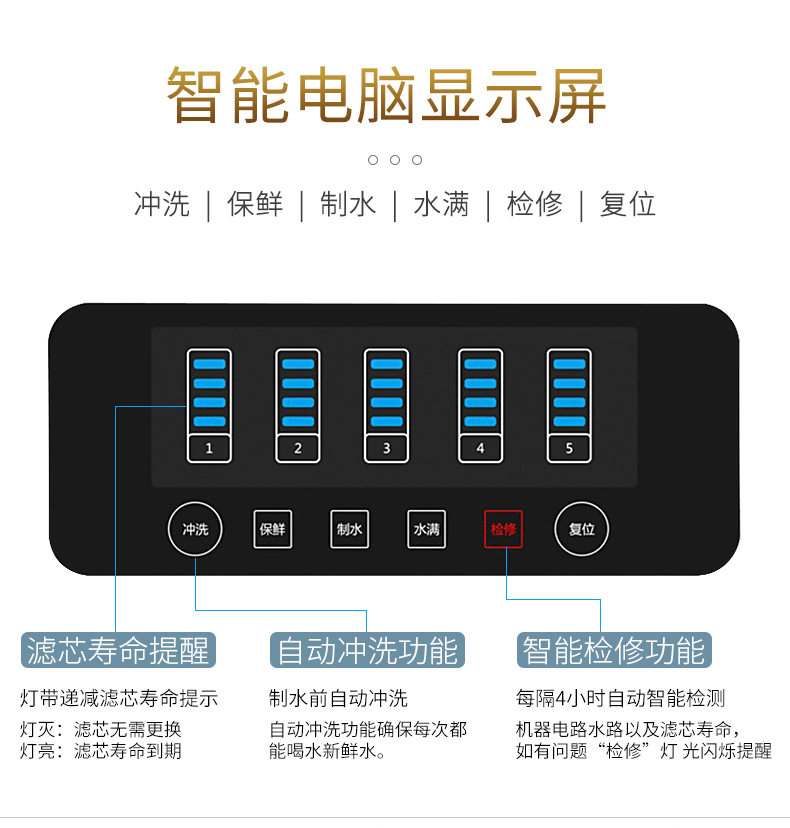 智能电脑显示屏

冲洗 | 保鲜 | 制水 | 水满 | 检修 | 复位

1
2
3
4
5

冲洗
保鲜
制水
水满
检修
复位

滤芯寿命提醒

灯带递减滤芯寿命提示

灯灭：滤芯无需更换
灯亮：滤芯寿命到期

自动冲洗功能

制水前自动冲洗

自动冲洗功能确保每次都能喝水新鲜水。

智能检修功能

每隔4小时自动智能检测

机器电路水路以及滤芯寿命，如有问题“检修”灯 光闪烁提醒