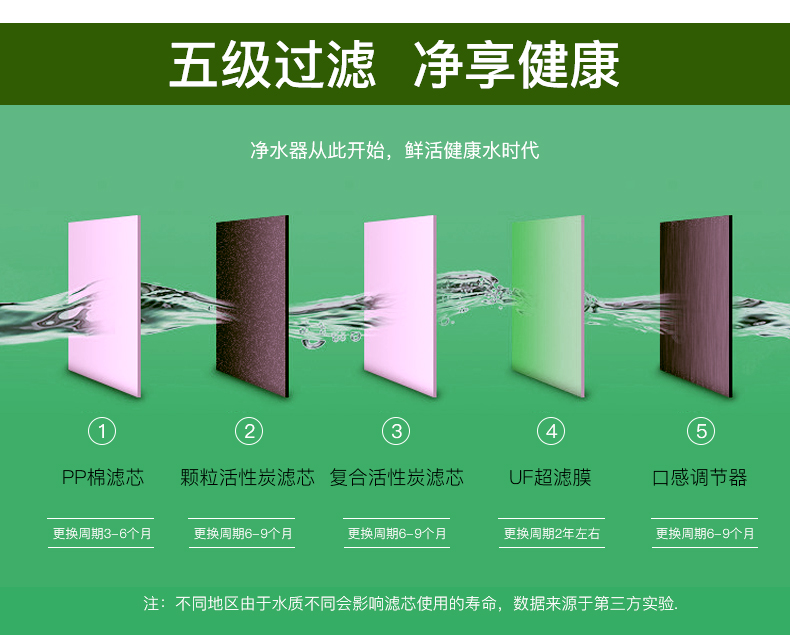 五级过滤 净享健康

净水器从此开始，鲜活健康水时代

①
PP棉滤芯
更换周期3-6个月

②
颗粒活性炭滤芯
更换周期6-9个月

③
复合活性炭滤芯
更换周期6-9个月

④
UF超滤膜
更换周期2年左右

⑤
口感调节器
更换周期6-9个月

注：不同地区由于水质不同会影响滤芯使用的寿命，数据来源于第三方实验.