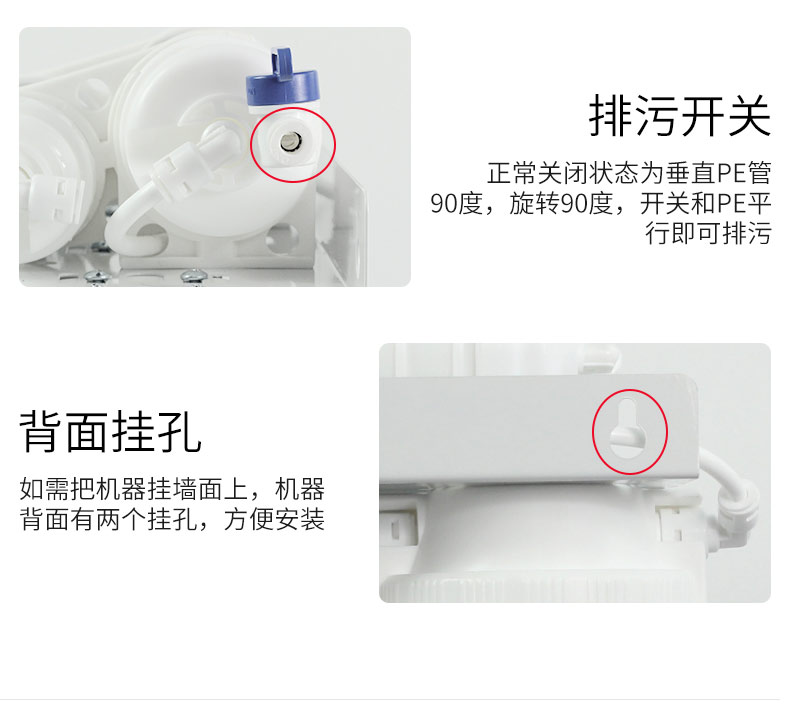 排污开关

正常关闭状态为垂直PE管90度，旋转90度，开关和PE平行即可排污

背面挂孔

如需把机器挂墙面上，机器背面有两个挂孔，方便安装