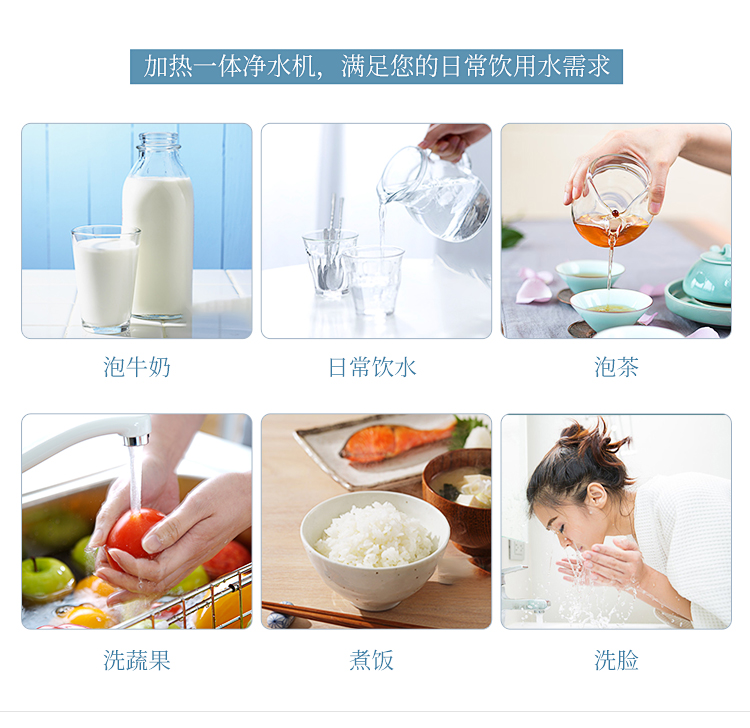 加热一体净水机，满足您的日常饮用水需求

泡牛奶

日常饮水

泡茶

洗蔬果

煮饭

洗脸