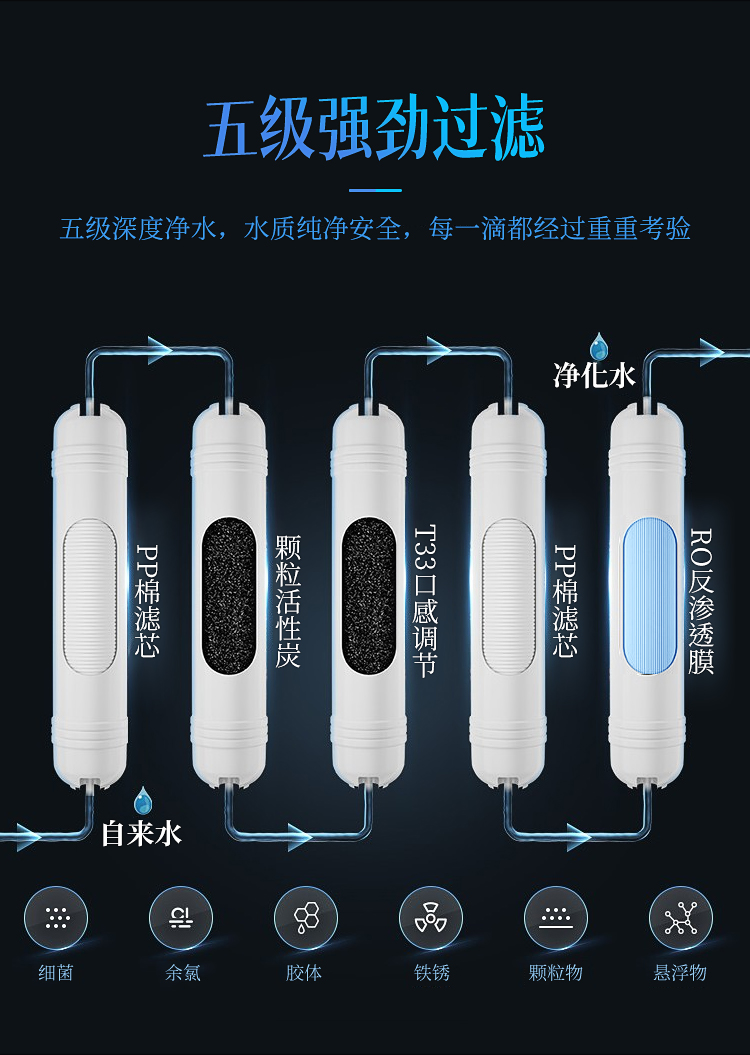 五级强劲过滤

五级深度净水，水质纯净安全，每一滴都经过重重考验

净化水

PP棉滤芯

颗粒活性炭

T33口感调节

PP棉滤芯

RO反渗透膜

自来水

Cl

细菌

余氯

胶体

铁锈

颗粒物

悬浮物